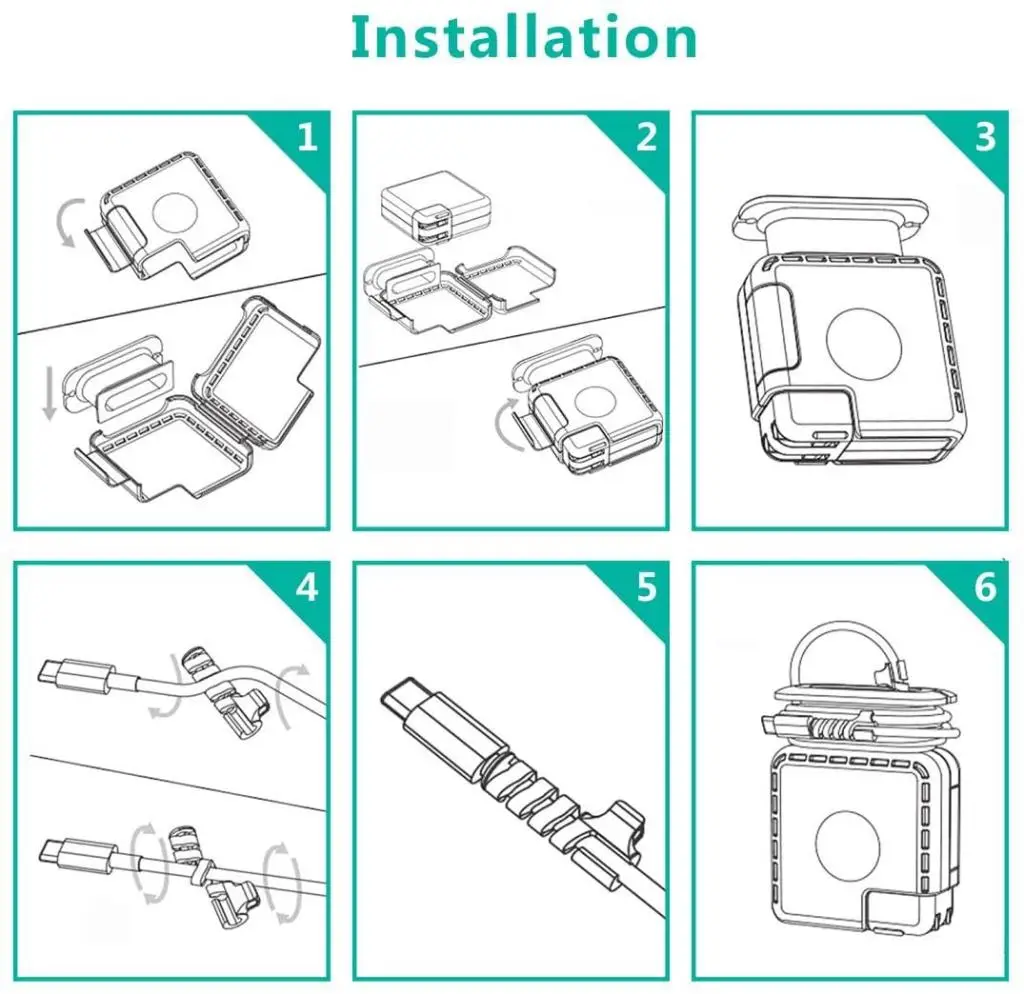 Installation

1

2

3

4

5

6